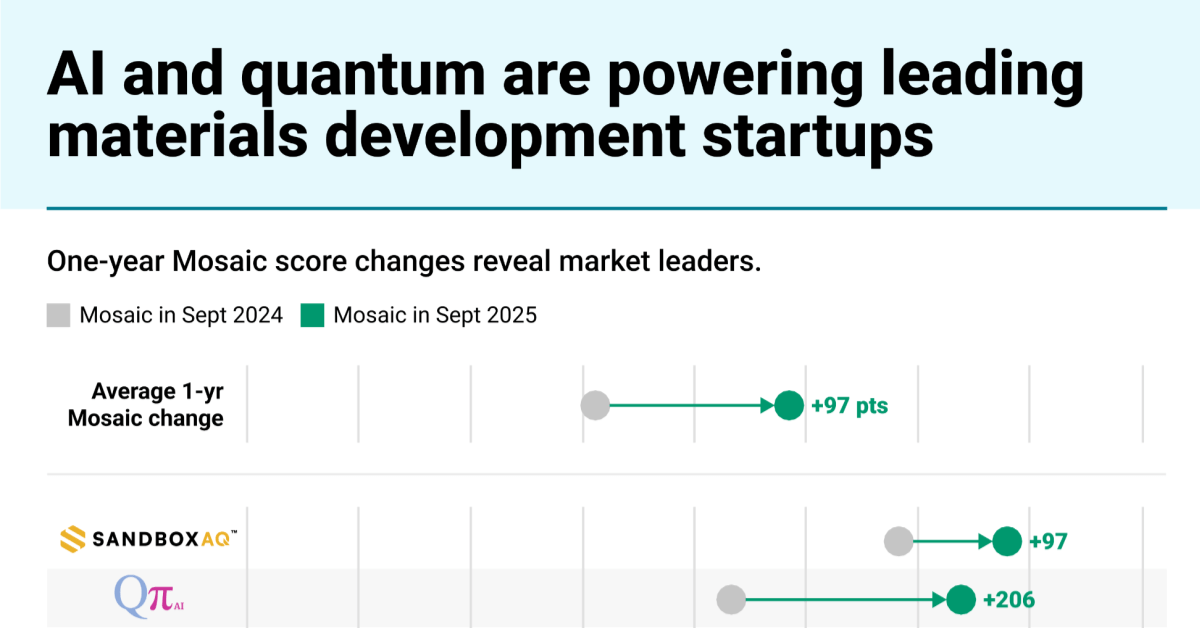 AI and quantum are powering leading materials development startups

One-year Mosaic score changes reveal market leaders.

Mosaic in Sept 2024 Mosaic in Sept 2025

Average 1-yr Mosaic change +97 pts

SANDBOXAQ™ +97

Qπ AI +206